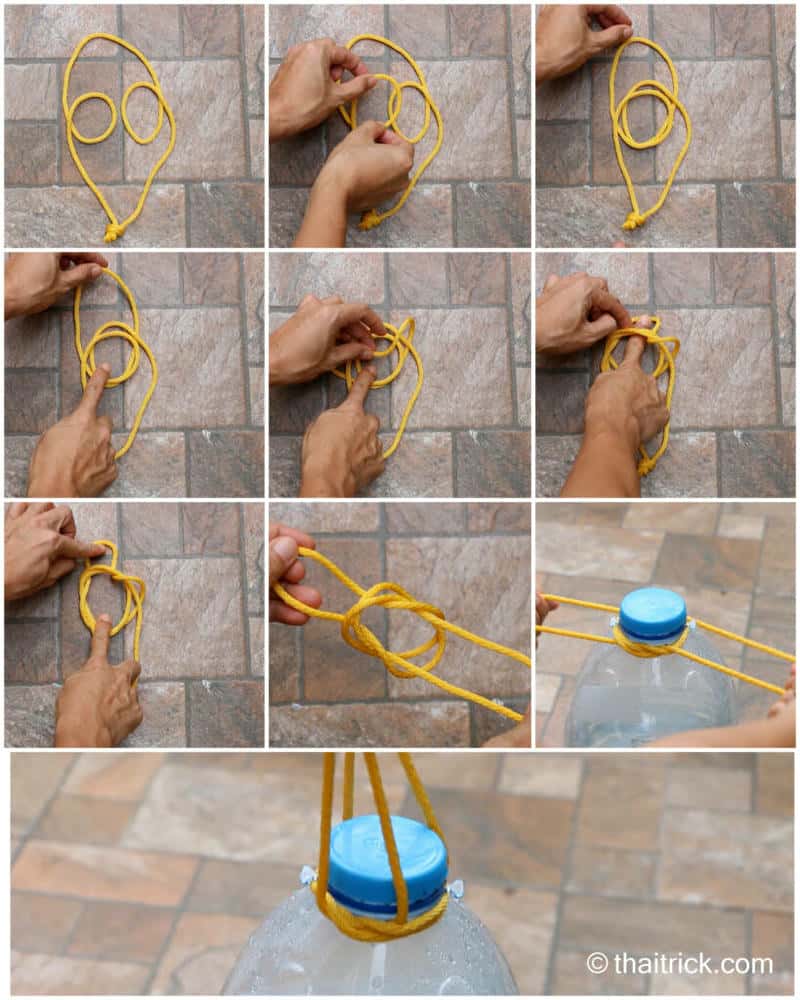 © thaitrick.com