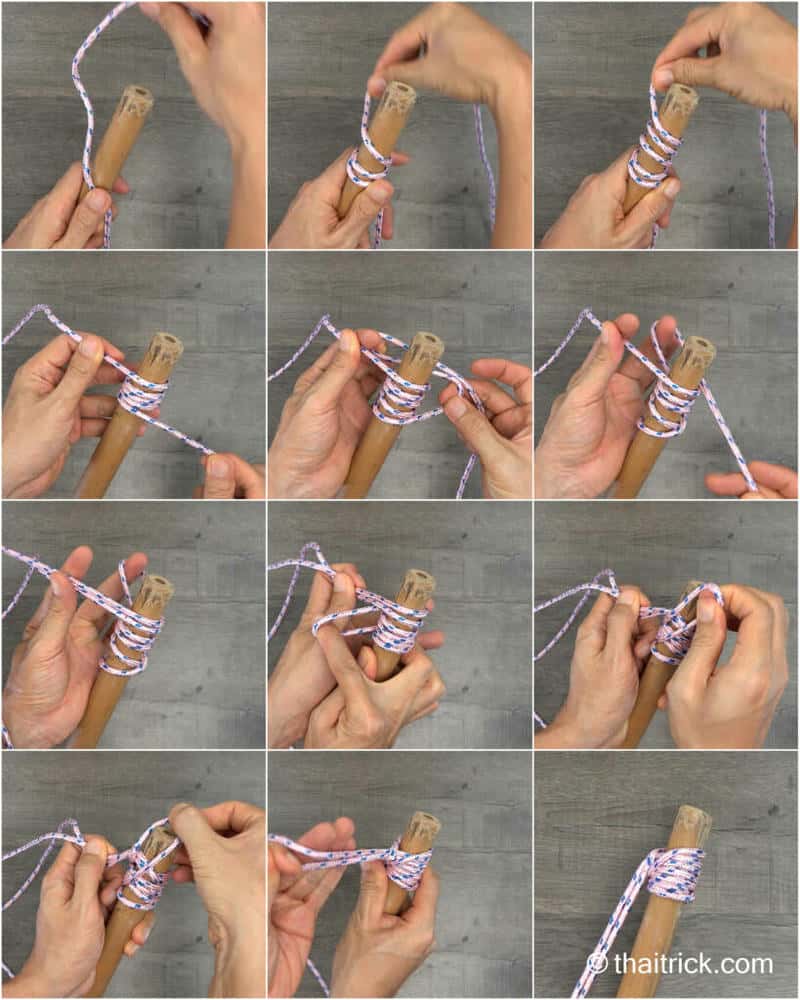 © thaitrick.com