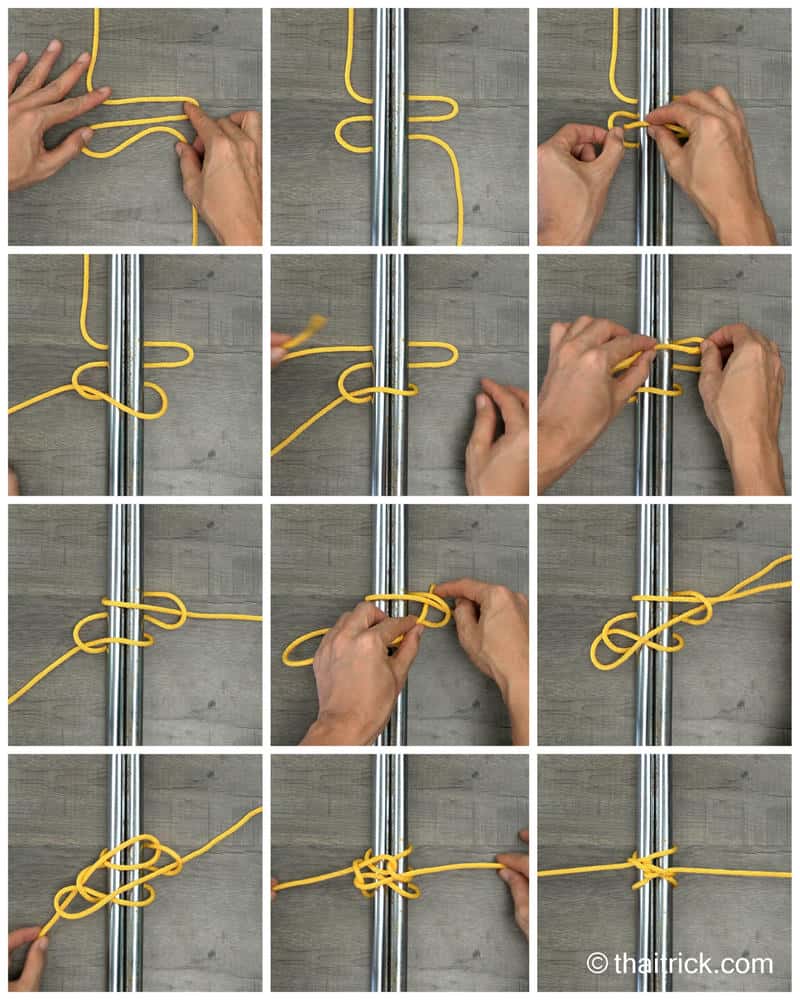 © thaitrick.com