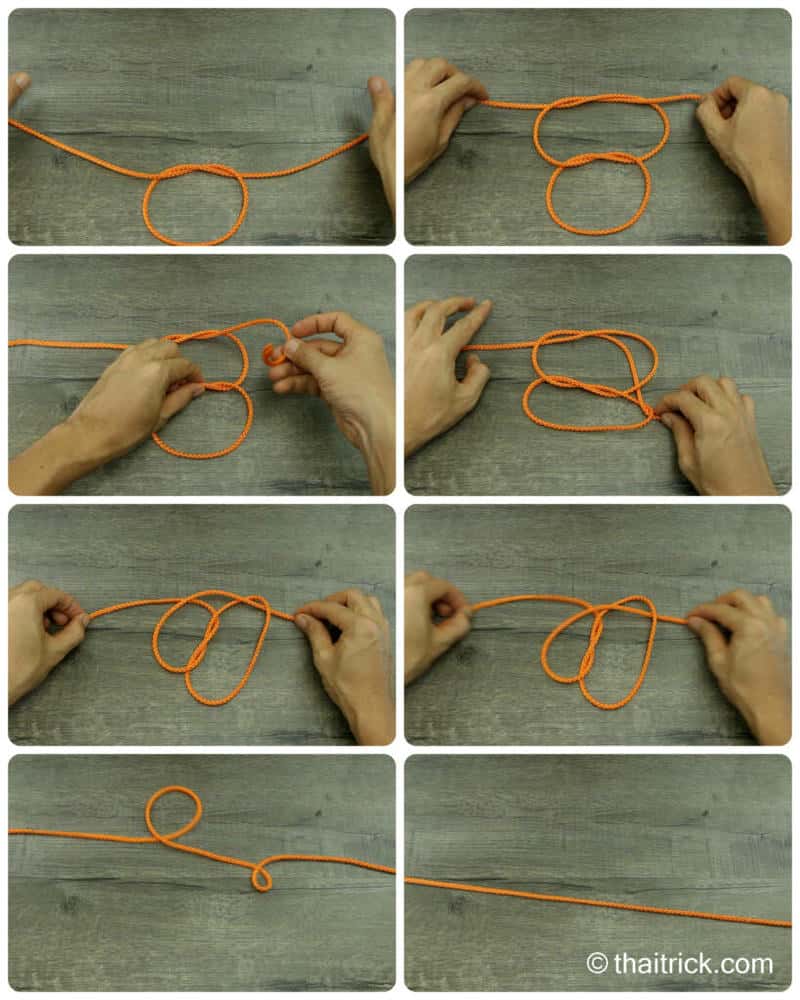 © thaitrick.com