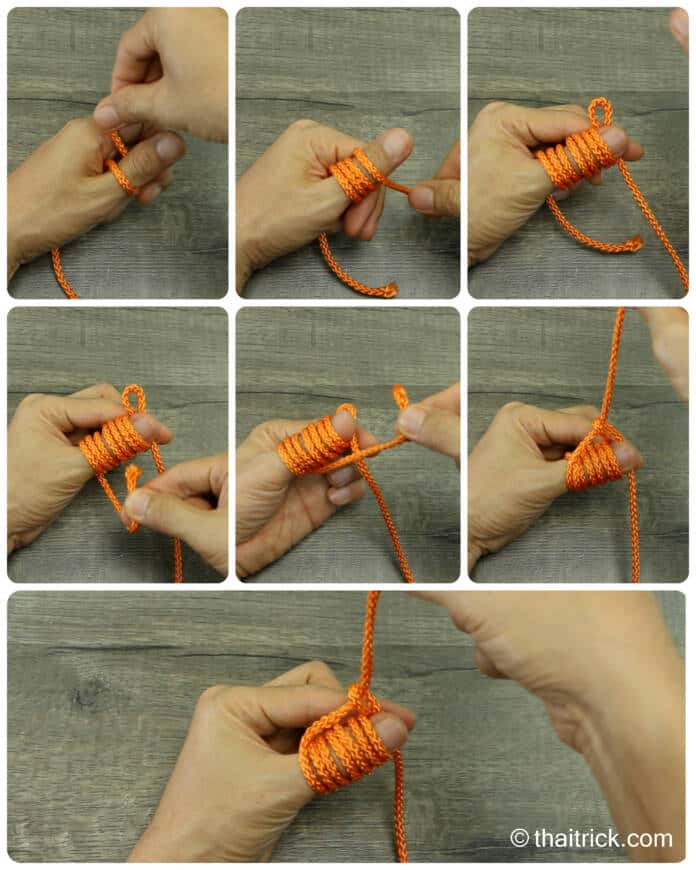 © thaitrick.com